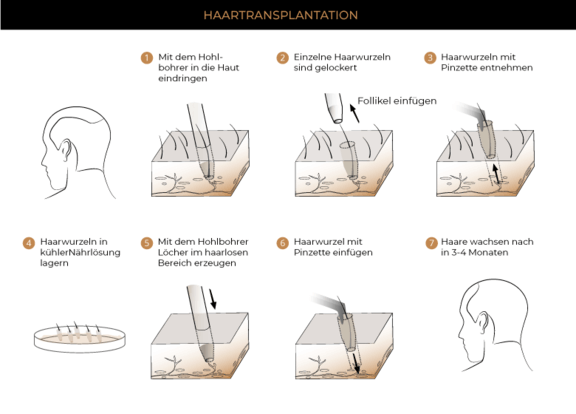 HAARTRANSPLANTATION

1 Mit dem Hohlbohrer in die Haut eindringen

2 Einzelne Haarwurzeln sind gelockert

Follikel einfügen

3 Haarwurzeln mit Pinzette entnehmen

4 Haarwurzeln in kühlerNährlösung lagern

5 Mit dem Hohlbohrer Löcher im haarlosen Bereich erzeugen

6 Haarwurzel mit Pinzette einfügen

7 Haare wachsen nach in 3-4 Monaten